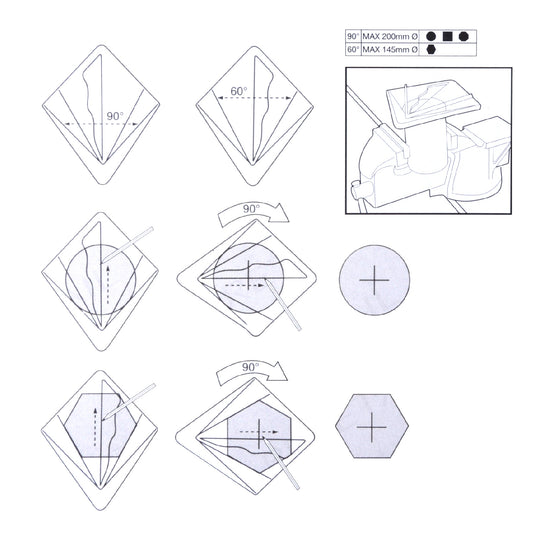 | 90° | MAX 200mm Ø | ● ■ ● |
|---|---|---|
| 60° | MAX 145mm Ø | ⬢ |

90°

60°

90°

90°